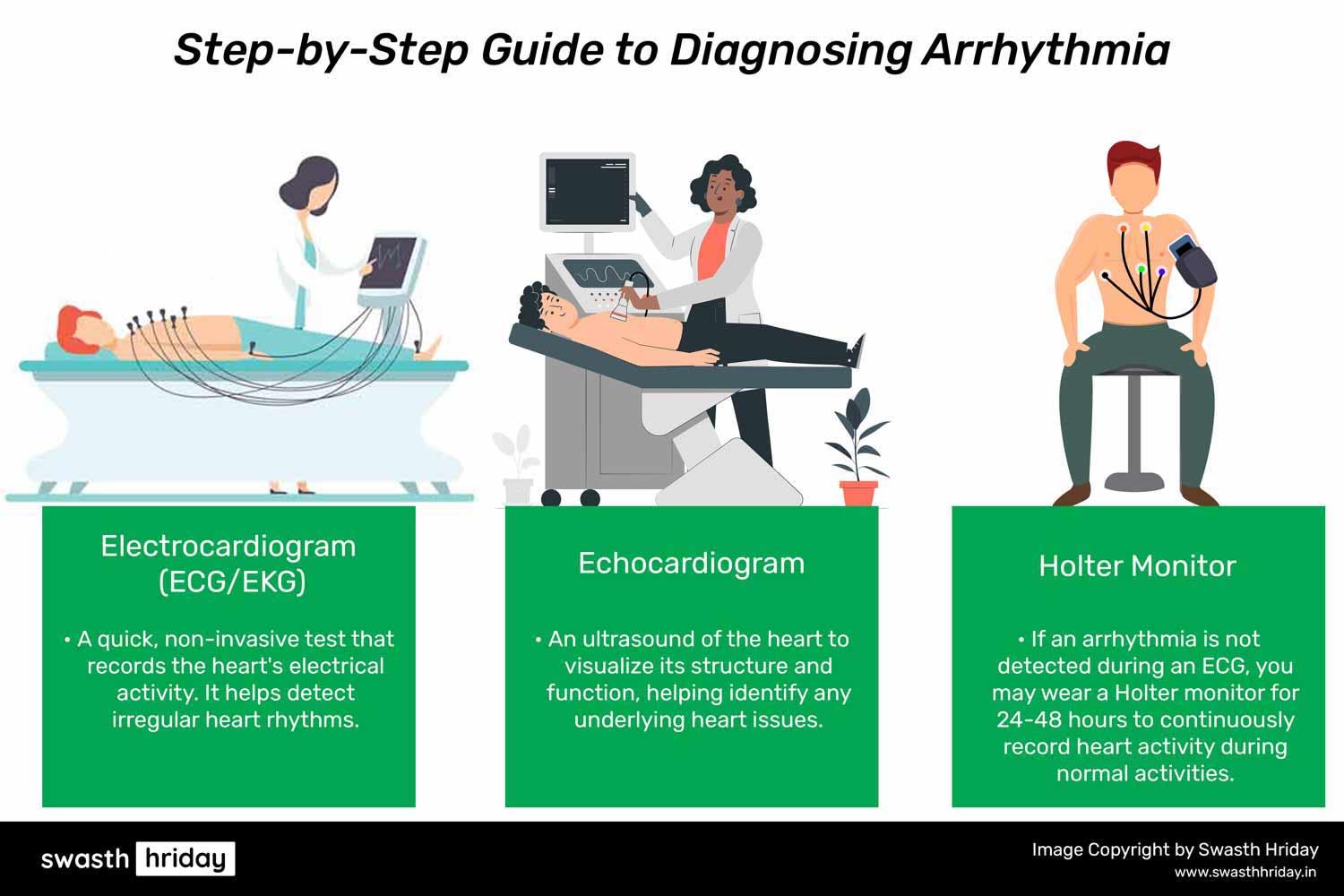 Step-by-Step Guide to Diagnosing Arrhythmia

Electrocardiogram (ECG/EKG)

• A quick, non-invasive test that records the heart's electrical activity. It helps detect irregular heart rhythms.

Echocardiogram

• An ultrasound of the heart to visualize its structure and function, helping identify any underlying heart issues.

Holter Monitor

• If an arrhythmia is not detected during an ECG, you may wear a Holter monitor for 24-48 hours to continuously record heart activity during normal activities.

swasth hriday

Image Copyright by Swasth Hriday
www.swasthhriday.in